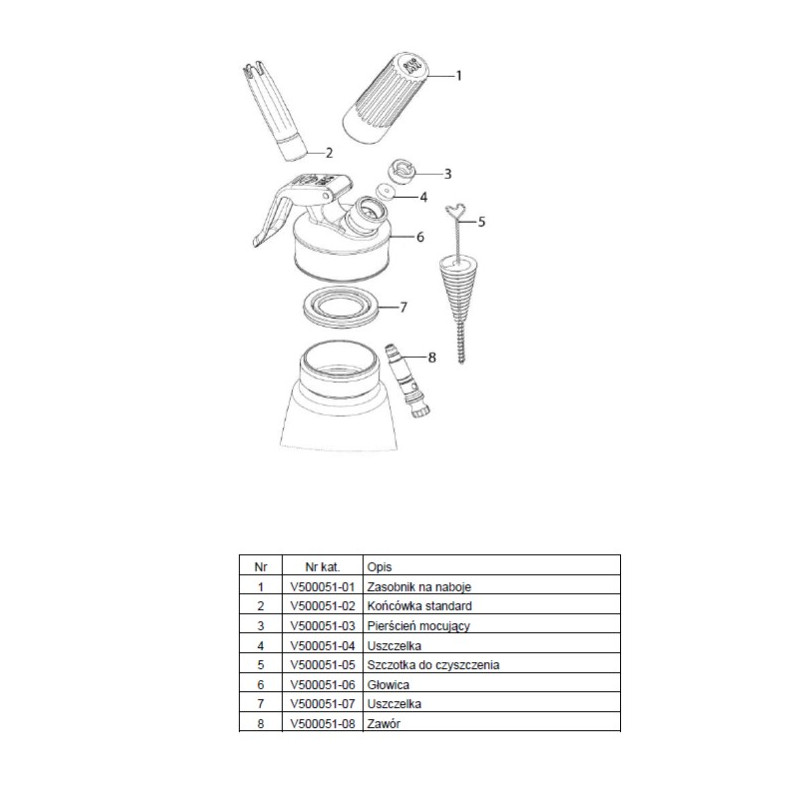 1
2
3
4
5
6
7
8

| Nr | Nr kat. | Opis |
|---|---|---|
| 1 | V500051-01 | Zasobnik na naboje |
| 2 | V500051-02 | Końcówka standard |
| 3 | V500051-03 | Pierścień mocujący |
| 4 | V500051-04 | Uszczelka |
| 5 | V500051-05 | Szczotka do czyszczenia |
| 6 | V500051-06 | Głowica |
| 7 | V500051-07 | Uszczelka |
| 8 | V500051-08 | Zawór |