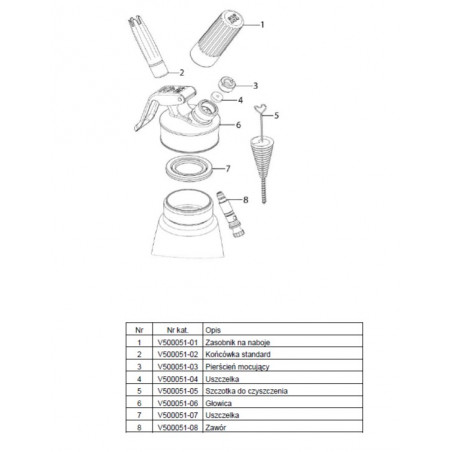 1
2
3
4
5
6
7
8

| Nr | Nr kat. | Opis |
|---|---|---|
| 1 | V500051-01 | Zasobnik na naboje |
| 2 | V500051-02 | Końcówka standard |
| 3 | V500051-03 | Pierścień mocujący |
| 4 | V500051-04 | Uszczelka |
| 5 | V500051-05 | Szczotka do czyszczenia |
| 6 | V500051-06 | Głowica |
| 7 | V500051-07 | Uszczelka |
| 8 | V500051-08 | Zawór |