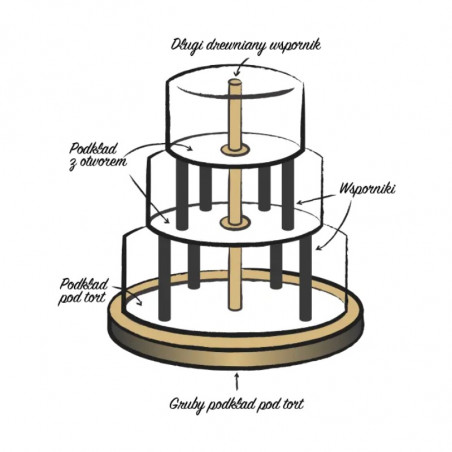 Długi drewniany wspornik

Podkład z otworem

Wsporniki

Podkład pod tort

Gruby podkład pod tort